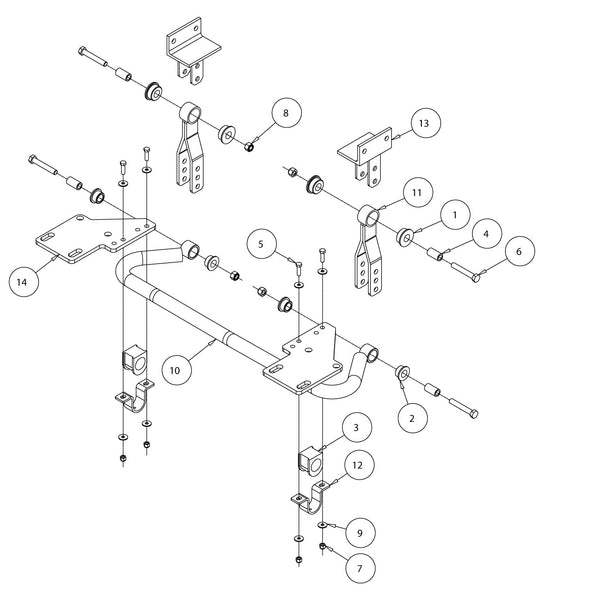 8
13
11
1
4
6
5
14
10
2
3
12
9
7