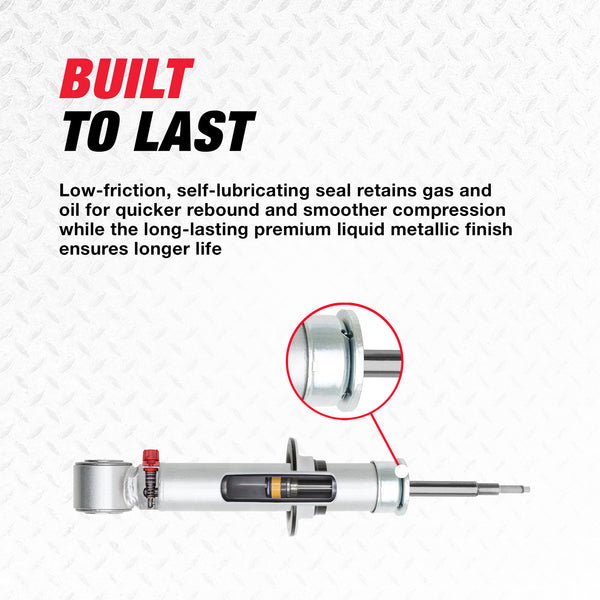 BUILT
TO LAST

Low-friction, self-lubricating seal retains gas and oil for quicker rebound and smoother compression while the long-lasting premium liquid metallic finish ensures longer life